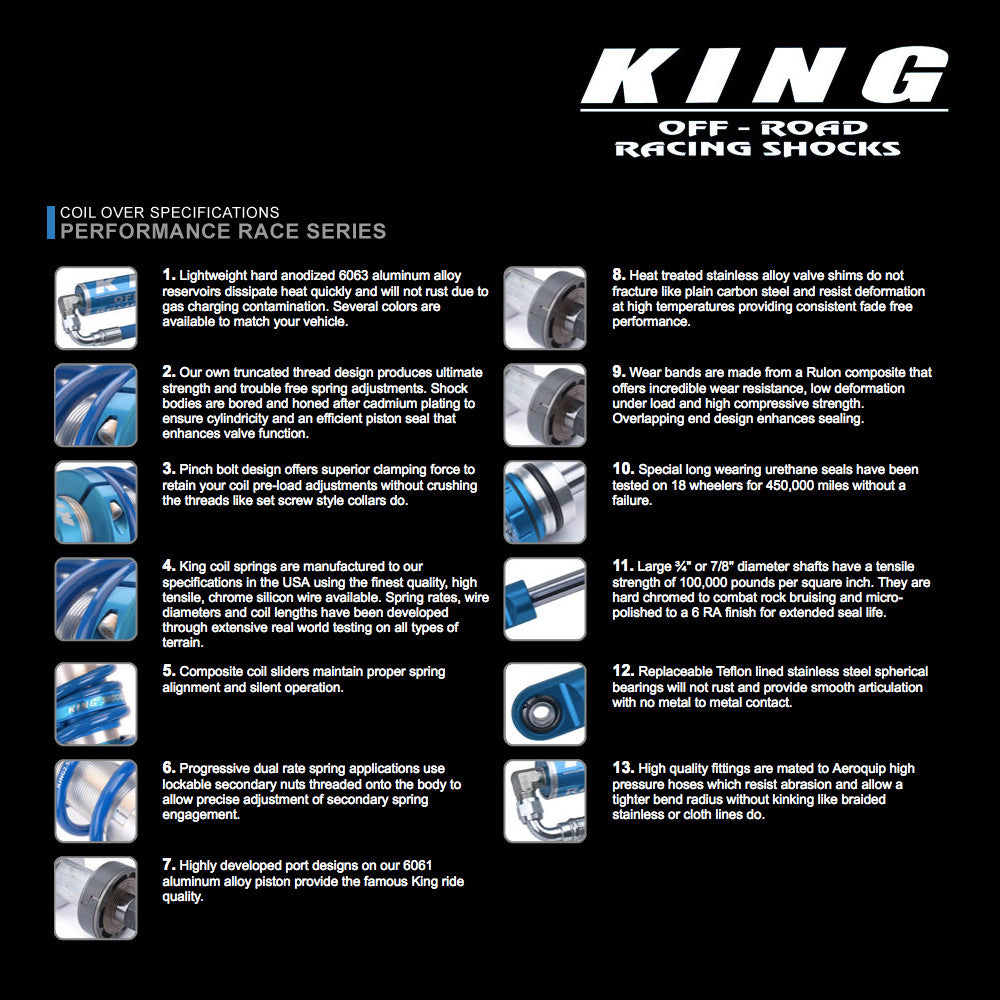 KING
OFF - ROAD
RACING SHOCKS

COIL OVER SPECIFICATIONS
PERFORMANCE RACE SERIES

1. Lightweight hard anodized 6063 aluminum alloy reservoirs dissipate heat quickly and will not rust due to gas charging contamination. Several colors are available to match your vehicle.

2. Our own truncated thread design produces ultimate strength and trouble free spring adjustments. Shock bodies are bored and honed after cadmium plating to ensure cylindricity and an efficient piston seal that enhances valve function.

3. Pinch bolt design offers superior clamping force to retain your coil pre-load adjustments without crushing the threads like set screw style collars do.

4. King coil springs are manufactured to our specifications in the USA using the finest quality, high tensile, chrome silicon wire available. Spring rates, wire diameters and coil lengths have been developed through extensive real world testing on all types of terrain.

5. Composite coil sliders maintain proper spring alignment and silent operation.

6. Progressive dual rate spring applications use lockable secondary nuts threaded onto the body to allow precise adjustment of secondary spring engagement.

7. Highly developed port designs on our 6061 aluminum alloy piston provide the famous King ride quality.

8. Heat treated stainless alloy valve shims do not fracture like plain carbon steel and resist deformation at high temperatures providing consistent fade free performance.

9. Wear bands are made from a Rulon composite that offers incredible wear resistance, low deformation under load and high compressive strength. Overlapping end design enhances sealing.

10. Special long wearing urethane seals have been tested on 18 wheelers for 450,000 miles without a failure.

11. Large ¾" or 7/8" diameter shafts have a tensile strength of 100,000 pounds per square inch. They are hard chromed to combat rock bruising and micro-polished to a 6 RA finish for extended seal life.

12. Replaceable Teflon lined stainless steel spherical bearings will not rust and provide smooth articulation with no metal to metal contact.

13. High quality fittings are mated to Aeroquip high pressure hoses which resist abrasion and allow a tighter bend radius without kinking like braided stainless or cloth lines do.